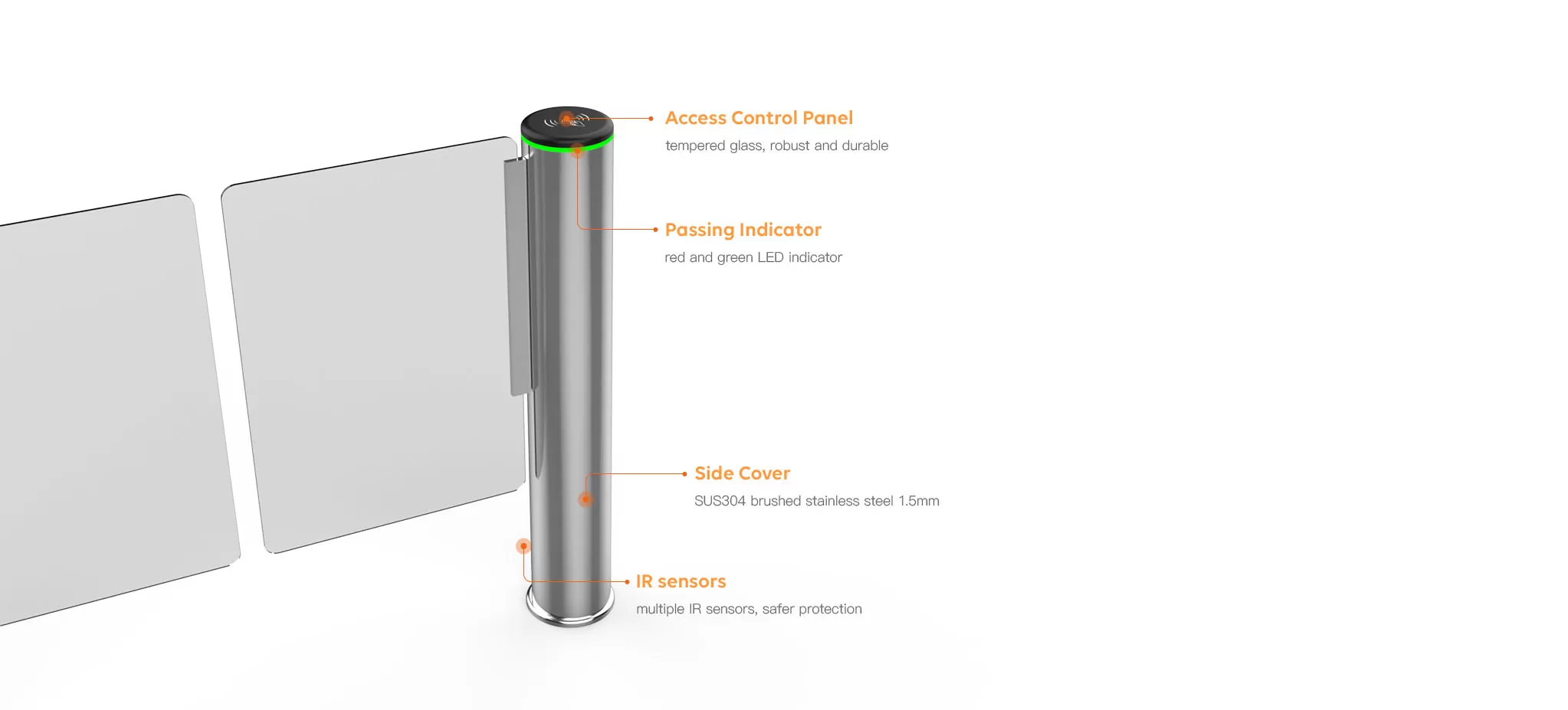 Access Control Panel
tempered glass, robust and durable

Passing Indicator
red and green LED indicator

Side Cover
SUS304 brushed stainless steel 1.5mm

IR sensors
multiple IR sensors, safer protection