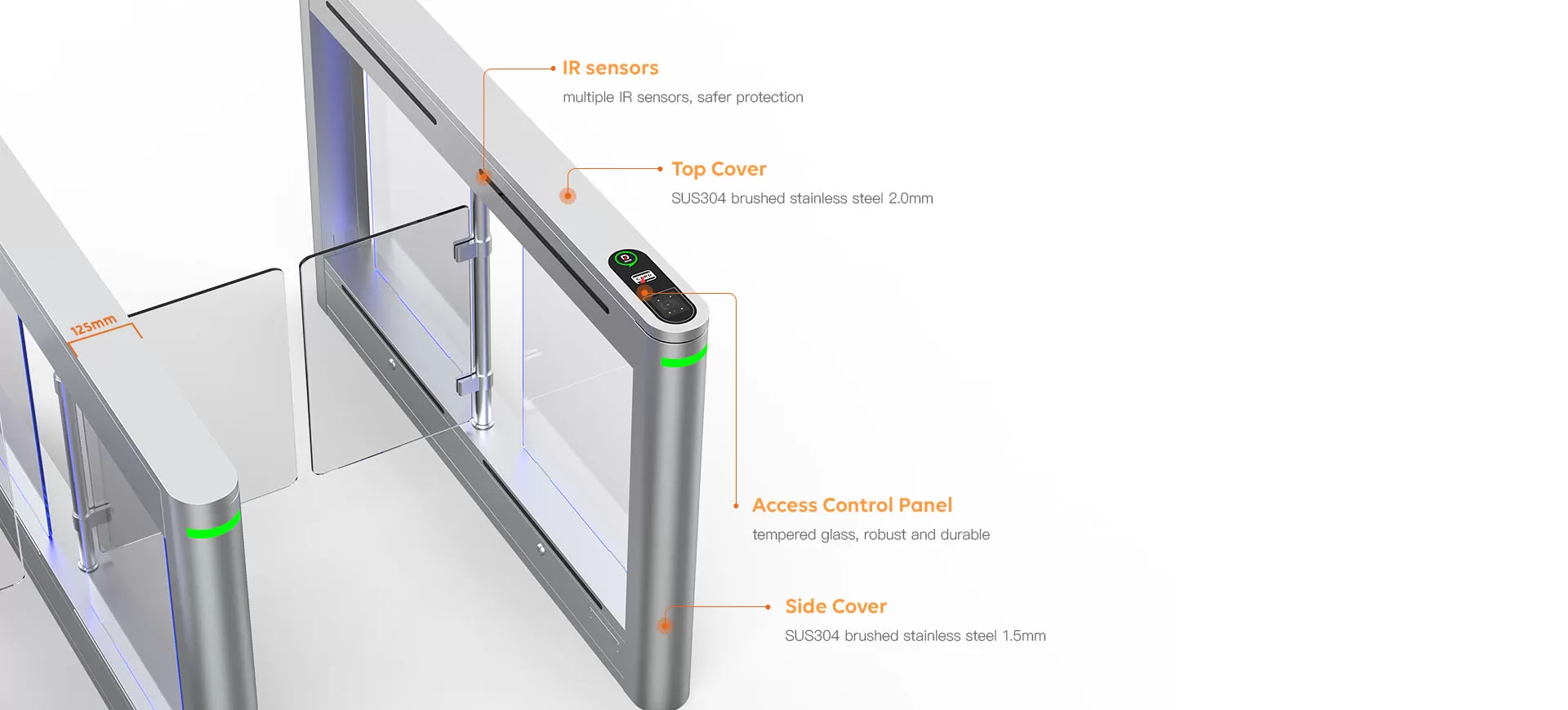 125mm

IR sensors
multiple IR sensors, safer protection

Top Cover
SUS304 brushed stainless steel 2.0mm

Access Control Panel
tempered glass, robust and durable

Side Cover
SUS304 brushed stainless steel 1.5mm