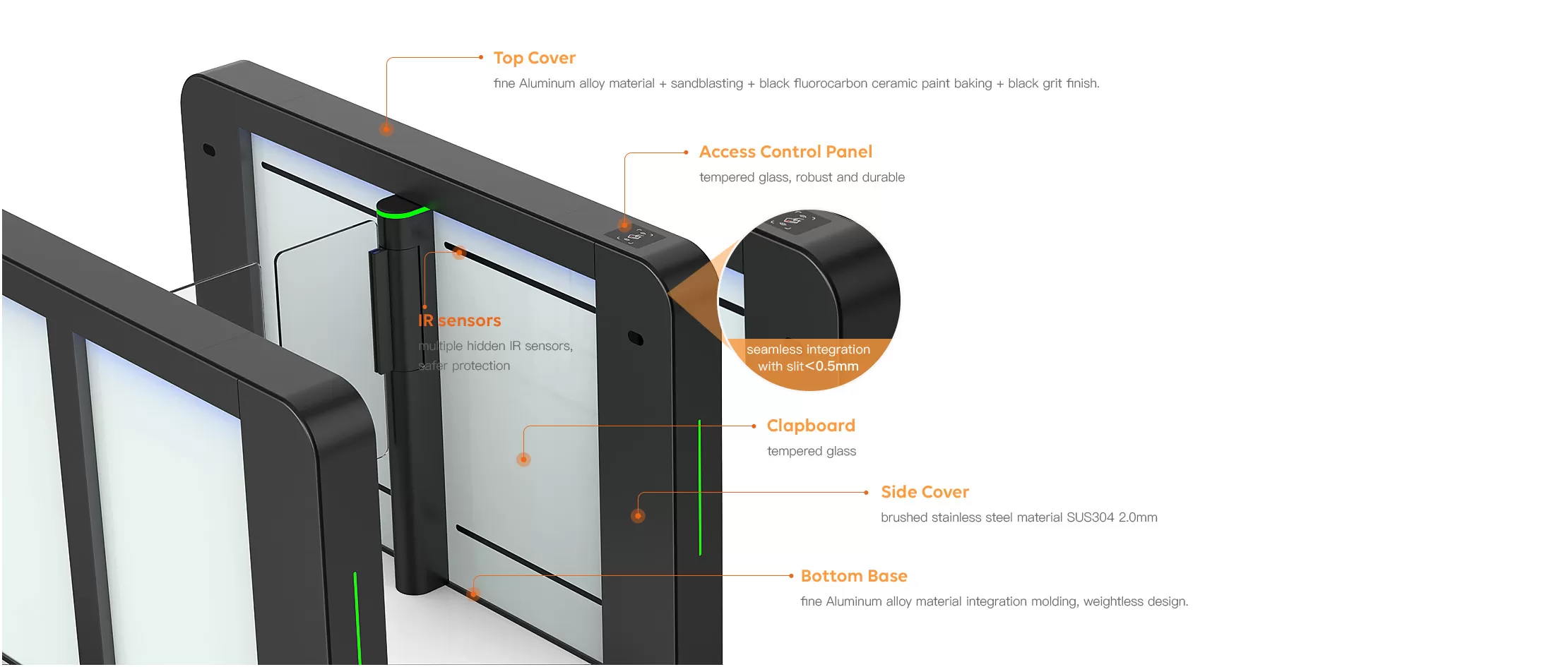 Top Cover

fine Aluminum alloy material + sandblasting + black fluorocarbon ceramic paint baking + black grit finish.

Access Control Panel

tempered glass, robust and durable

IR sensors

multiple hidden IR sensors, safer protection

seamless integration with slit<0.5mm

Clapboard

tempered glass

Side Cover

brushed stainless steel material SUS304 2.0mm

Bottom Base

fine Aluminum alloy material integration molding, weightless design.